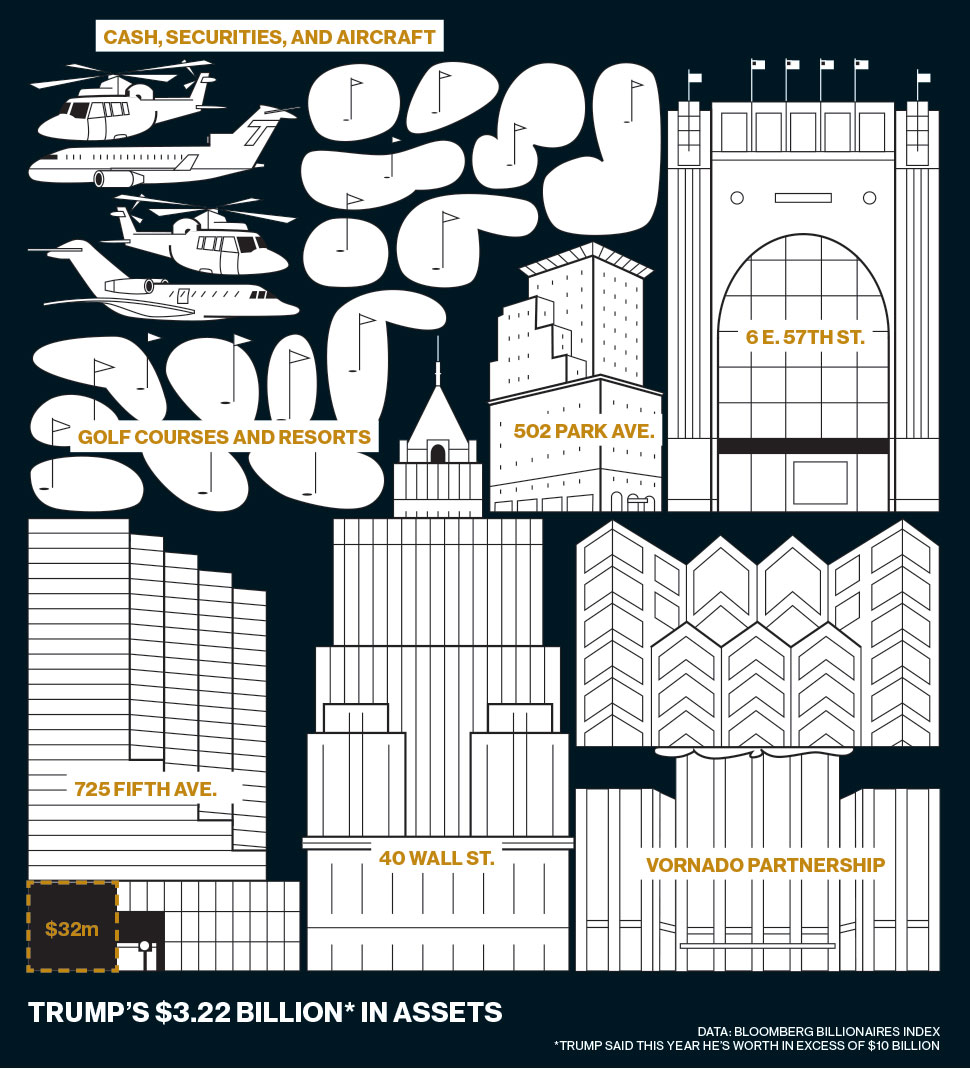 CASH, SECURITIES, AND AIRCRAFT

GOLF COURSES AND RESORTS

502 PARK AVE.

6 E. 57TH ST.

725 FIFTH AVE.

40 WALL ST.

VORNADO PARTNERSHIP

$32m

TRUMP'S $3.22 BILLION* IN ASSETS

DATA: BLOOMBERG BILLIONAIRES INDEX
*TRUMP SAID THIS YEAR HE'S WORTH IN EXCESS OF $10 BILLION